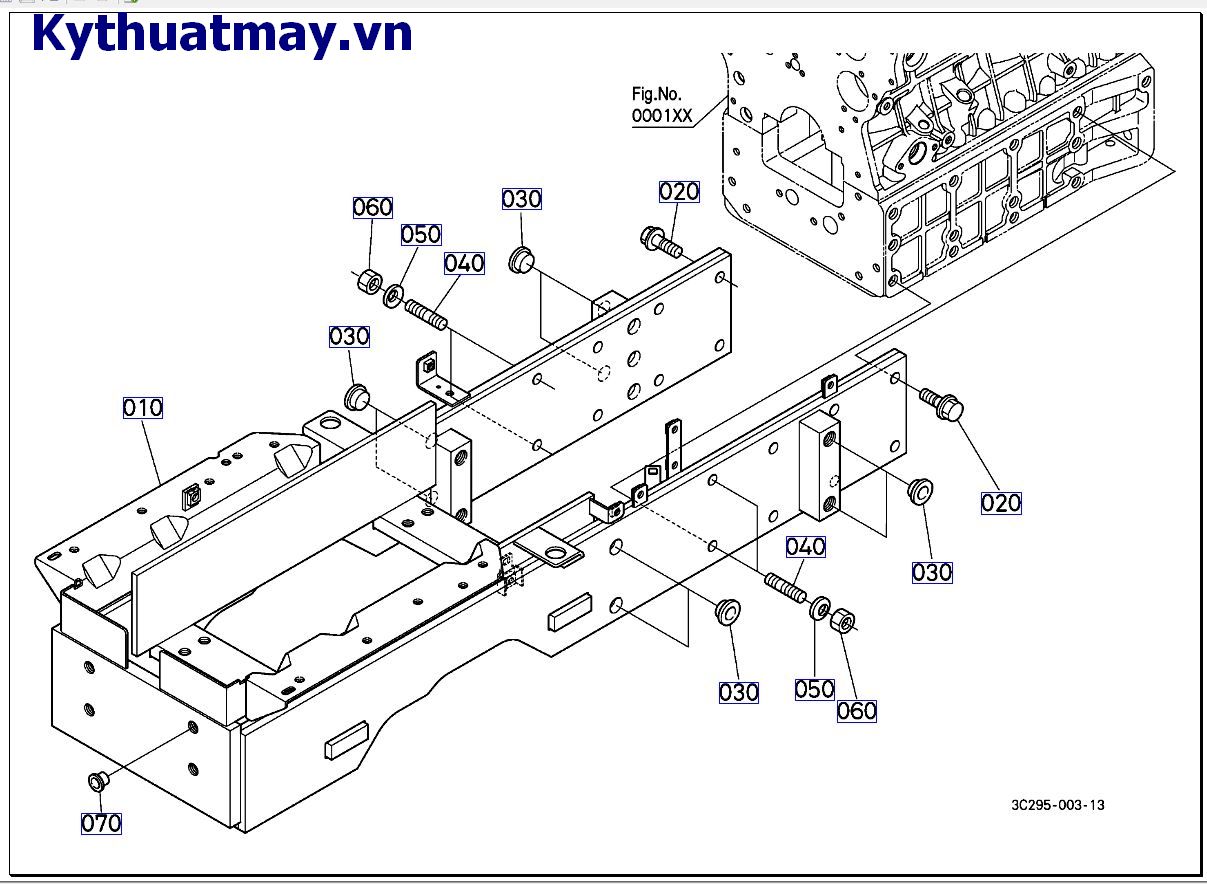 Kythuatmay.vn

Fig.No.
0001XX

060
050
040
030
020
030
010
020
030
040
030
050
060
070

3C295-003-13